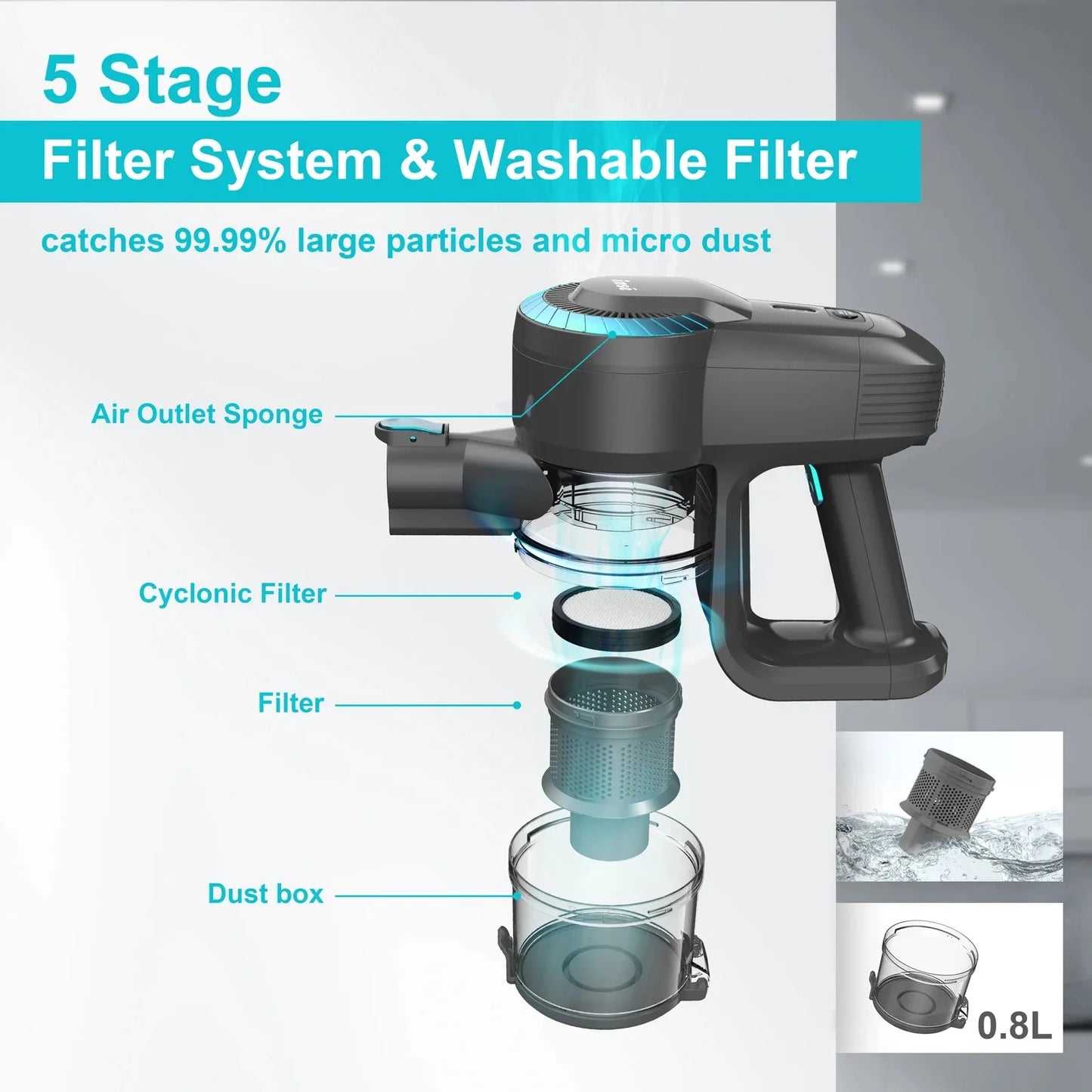 5 Stage

Filter System & Washable Filter

catches 99.99% large particles and micro dust

Air Outlet Sponge

Cyclonic Filter

Filter

Dust box

0.8L